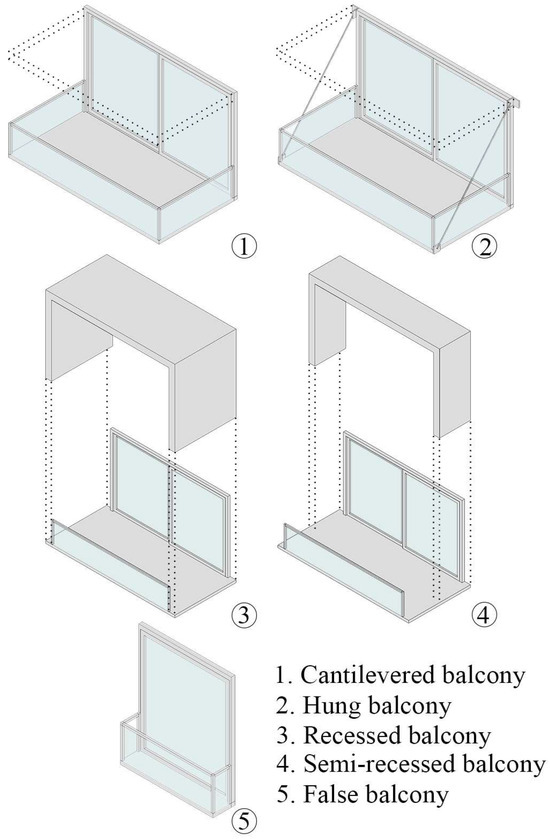 ①

②

③

④

⑤

1. Cantilevered balcony
2. Hung balcony
3. Recessed balcony
4. Semi-recessed balcony
5. False balcony