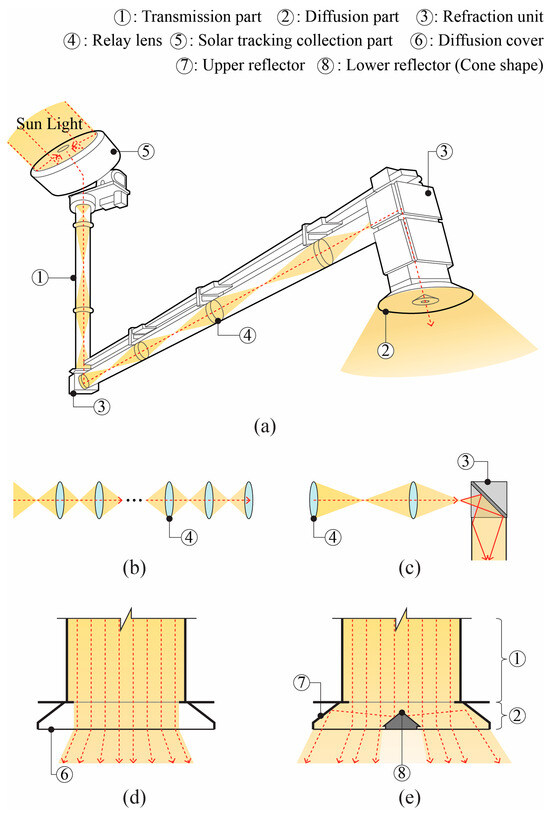 ①: Transmission part ②: Diffusion part ③: Refraction unit
④: Relay lens ⑤: Solar tracking collection part ⑥: Diffusion cover
⑦: Upper reflector ⑧: Lower reflector (Cone shape)

Sun Light
⑤
③
①
④
②
③
(a)

④
(b)

③
④
(c)

⑥
(d)

①
⑦
②
⑧
(e)