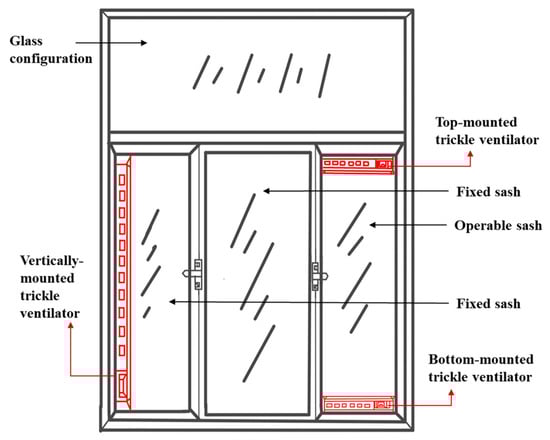 Glass configuration

Top-mounted trickle ventilator

Fixed sash

Operable sash

Vertically-mounted trickle ventilator

Fixed sash

Bottom-mounted trickle ventilator