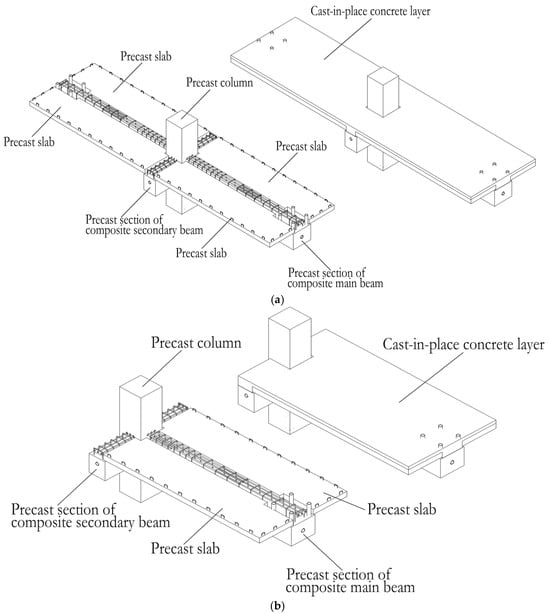 Cast-in-place concrete layer

Precast slab

Precast column

Precast slab

Precast slab

Precast section of composite secondary beam

Precast slab

Precast section of composite main beam

(a)

Precast column

Cast-in-place concrete layer

Precast section of composite secondary beam

Precast slab

Precast slab

Precast section of composite main beam

(b)