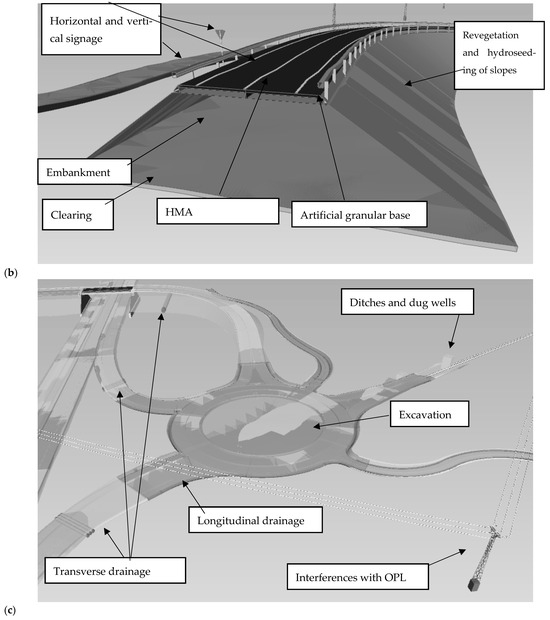 Horizontal and vertical signage

Revegetation and hydroseeding of slopes

Embankment

Clearing

HMA

Artificial granular base

(b)

Ditches and dug wells

Excavation

Longitudinal drainage

Transverse drainage

Interferences with OPL

(c)