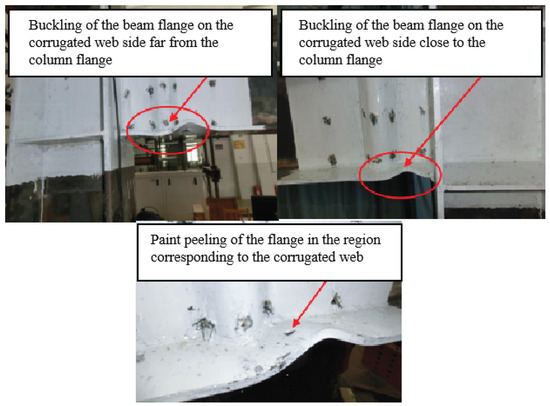 Buckling of the beam flange on the corrugated web side far from the column flange

Buckling of the beam flange on the corrugated web side close to the column flange

Paint peeling of the flange in the region corresponding to the corrugated web