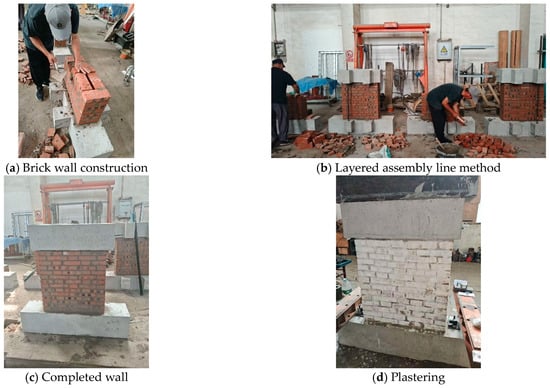 (a) Brick wall construction

(b) Layered assembly line method

(c) Completed wall

(d) Plastering