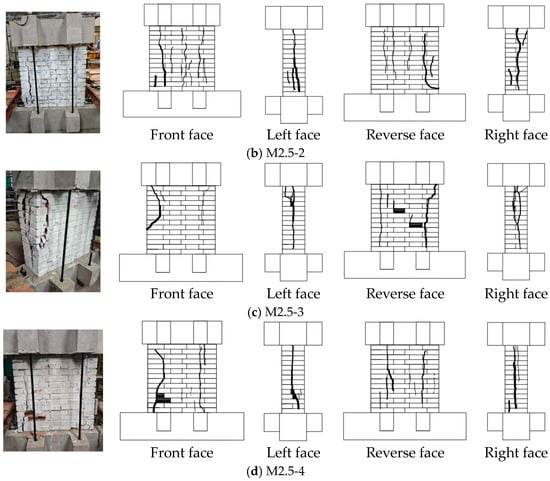 Front face Left face Reverse face Right face

(b) M2.5-2

Front face Left face Reverse face Right face

(c) M2.5-3

Front face Left face Reverse face Right face

(d) M2.5-4