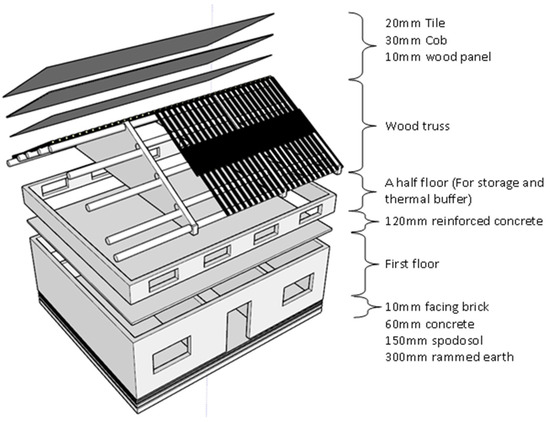 20mm Tile
30mm Cob
10mm wood panel

Wood truss

A half floor (For storage and thermal buffer)

120mm reinforced concrete

First floor

10mm facing brick
60mm concrete
150mm spodosol
300mm rammed earth