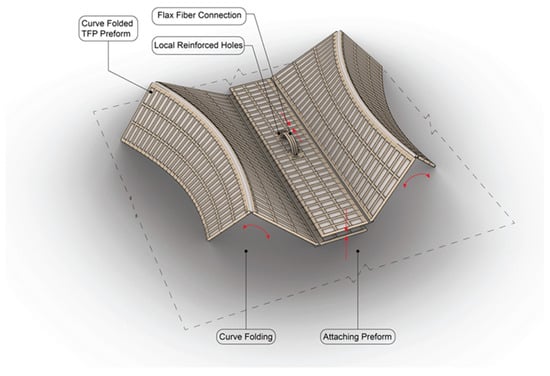 Curve Folded TFP Preform

Flax Fiber Connection

Local Reinforced Holes

Curve Folding

Attaching Preform