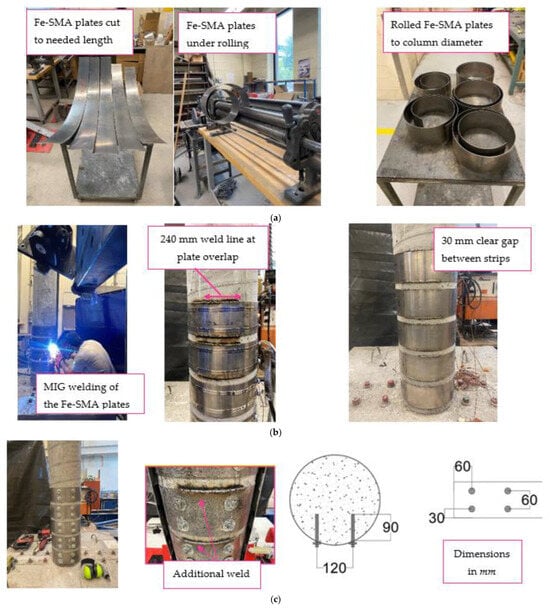 Fe-SMA plates cut to needed length

Fe-SMA plates under rolling

Rolled Fe-SMA plates to column diameter

(a)

240 mm weld line at plate overlap

30 mm clear gap between strips

MIG welding of the Fe-SMA plates

(b)

Additional weld

90

120

60

60

30

Dimensions in $mm$

(c)