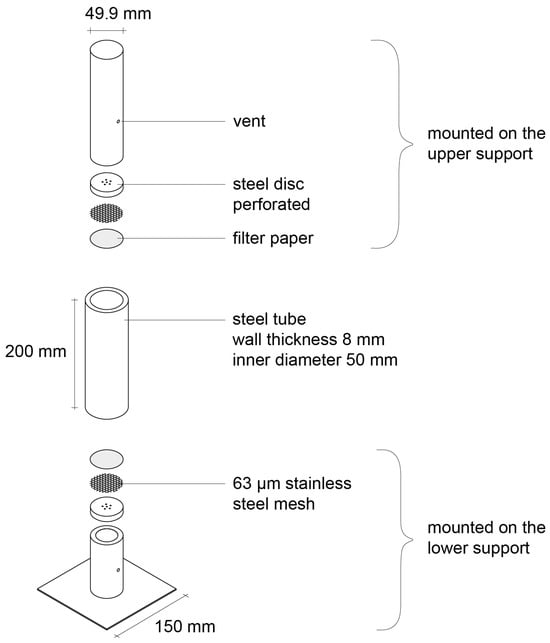 49.9 mm

vent

steel disc
perforated

filter paper

mounted on the
upper support

200 mm

steel tube
wall thickness 8 mm
inner diameter 50 mm

63 µm stainless
steel mesh

mounted on the
lower support

150 mm