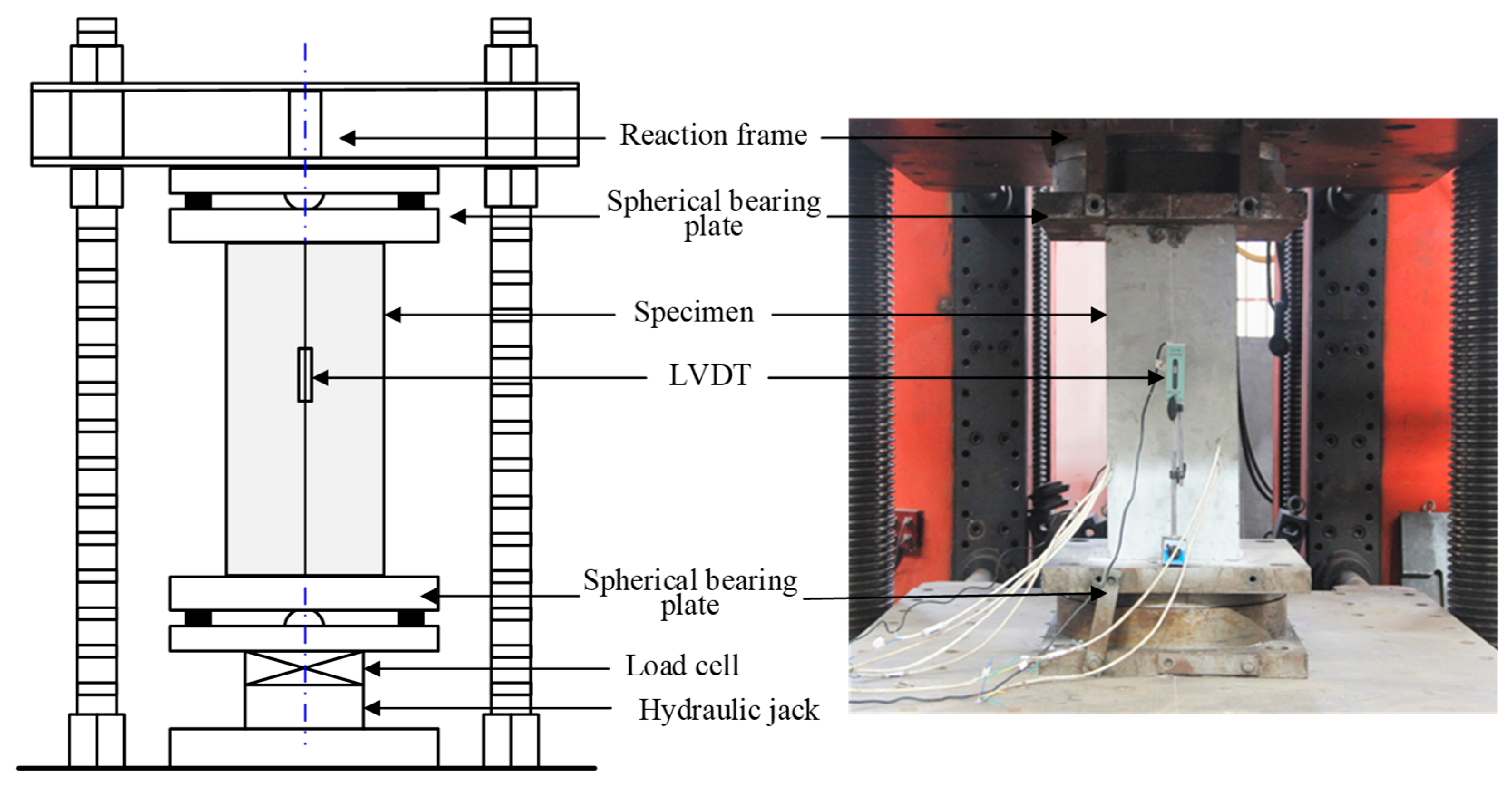 Reaction frame

Spherical bearing plate

Specimen

LVDT

Spherical bearing plate

Load cell

Hydraulic jack