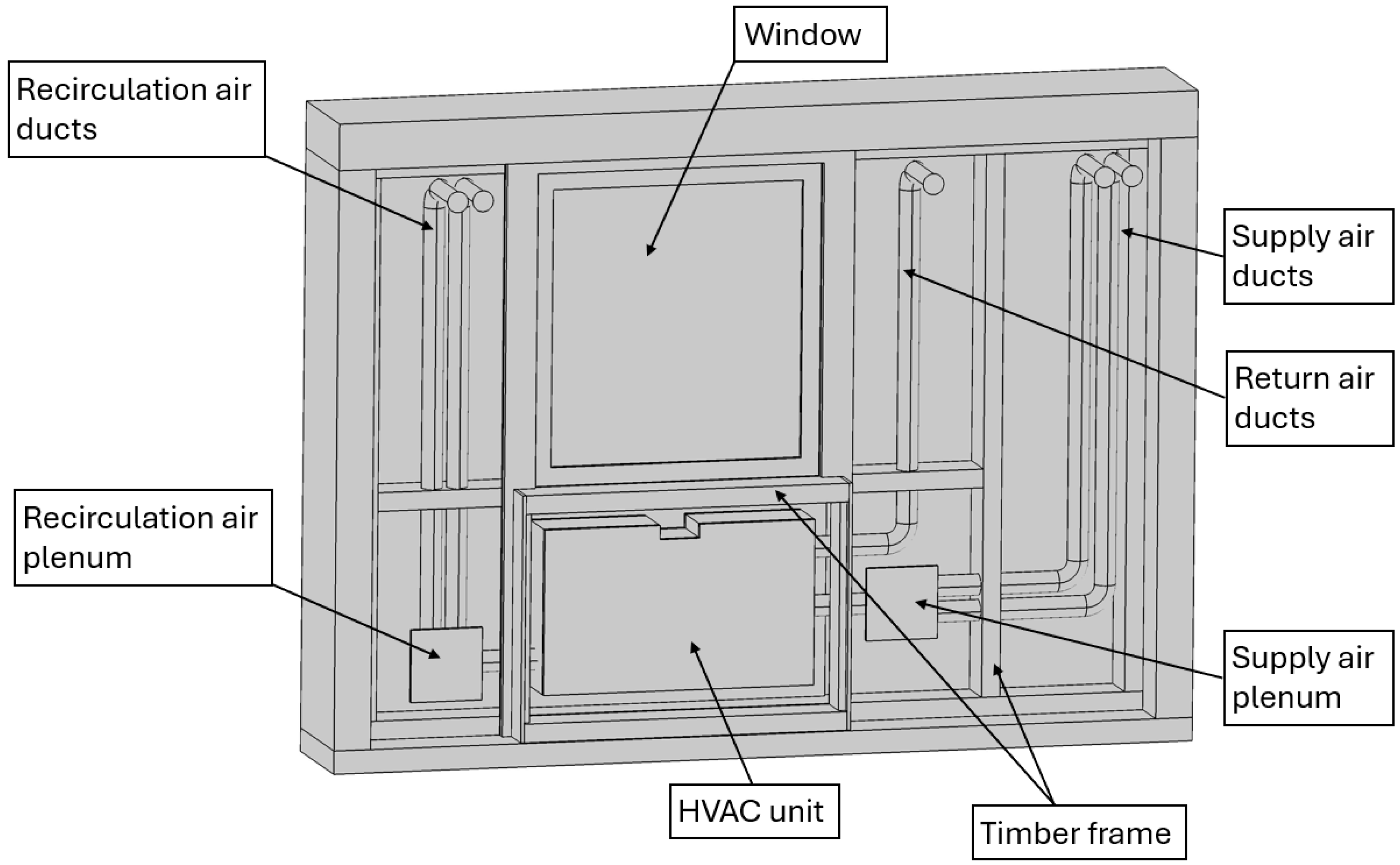 Window

Recirculation air ducts

Supply air ducts

Return air ducts

Recirculation air plenum

Supply air plenum

HVAC unit

Timber frame