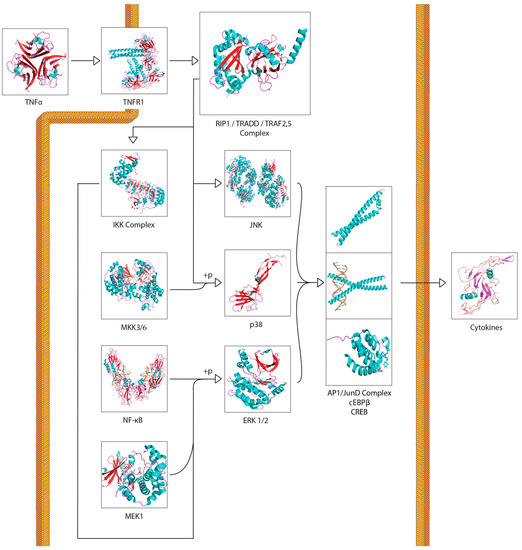 TNFα

TNFR1

RIP1 / TRADD / TRAF2,5 Complex

IKK Complex

JNK

MKK3/6

+p

p38

NF-κB

+p

ERK 1/2

MEK1

AP1/JunD Complex
cEBPβ
CREB

Cytokines