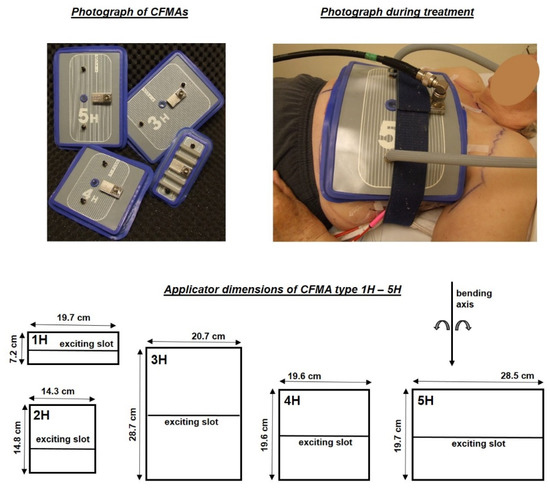 Photograph of CFMAs

Photograph during treatment

5H

3H

4H

5

Applicator dimensions of CFMA type 1H – 5H

bending axis

19.7 cm
7.2 cm
1H
exciting slot

14.3 cm
14.8 cm
2H
exciting slot

20.7 cm
28.7 cm
3H
exciting slot

19.6 cm
19.6 cm
4H
exciting slot

28.5 cm
19.7 cm
5H
exciting slot