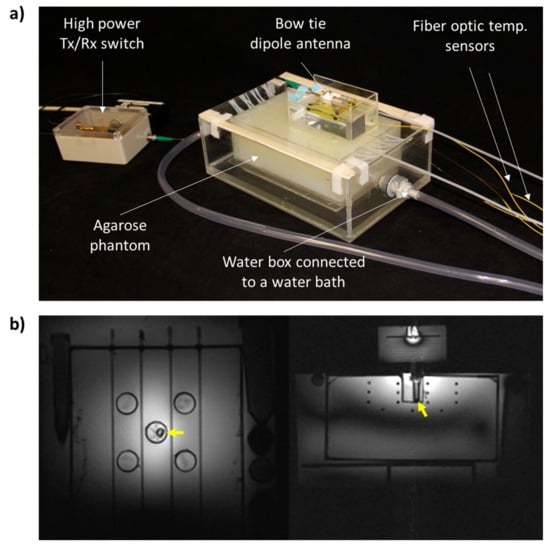 a)

High power Tx/Rx switch

Bow tie dipole antenna

Fiber optic temp. sensors

Agarose phantom

Water box connected to a water bath

b)