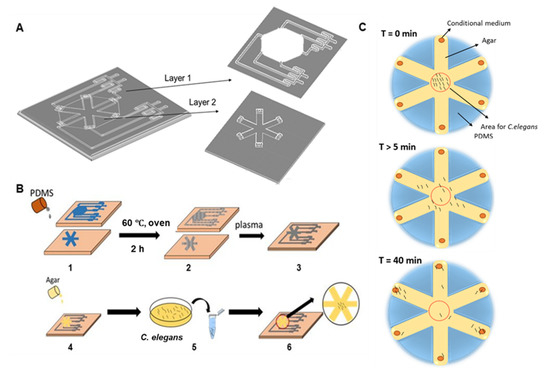 A

Layer 1

Layer 2

B

PDMS

60 ℃, oven

2 h

plasma

1

2

3

Agar

C. elegans

4

5

6

C

T = 0 min

Conditional medium

Agar

Area for C.elegans

PDMS

T > 5 min

T = 40 min