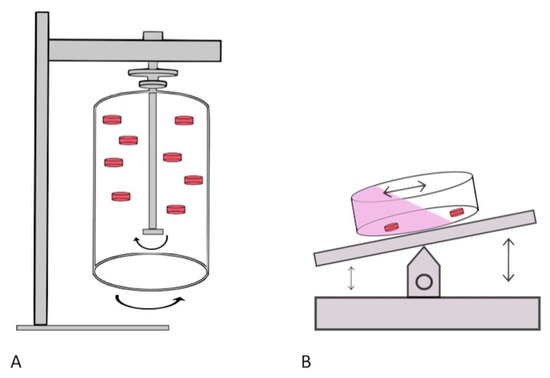 A

B