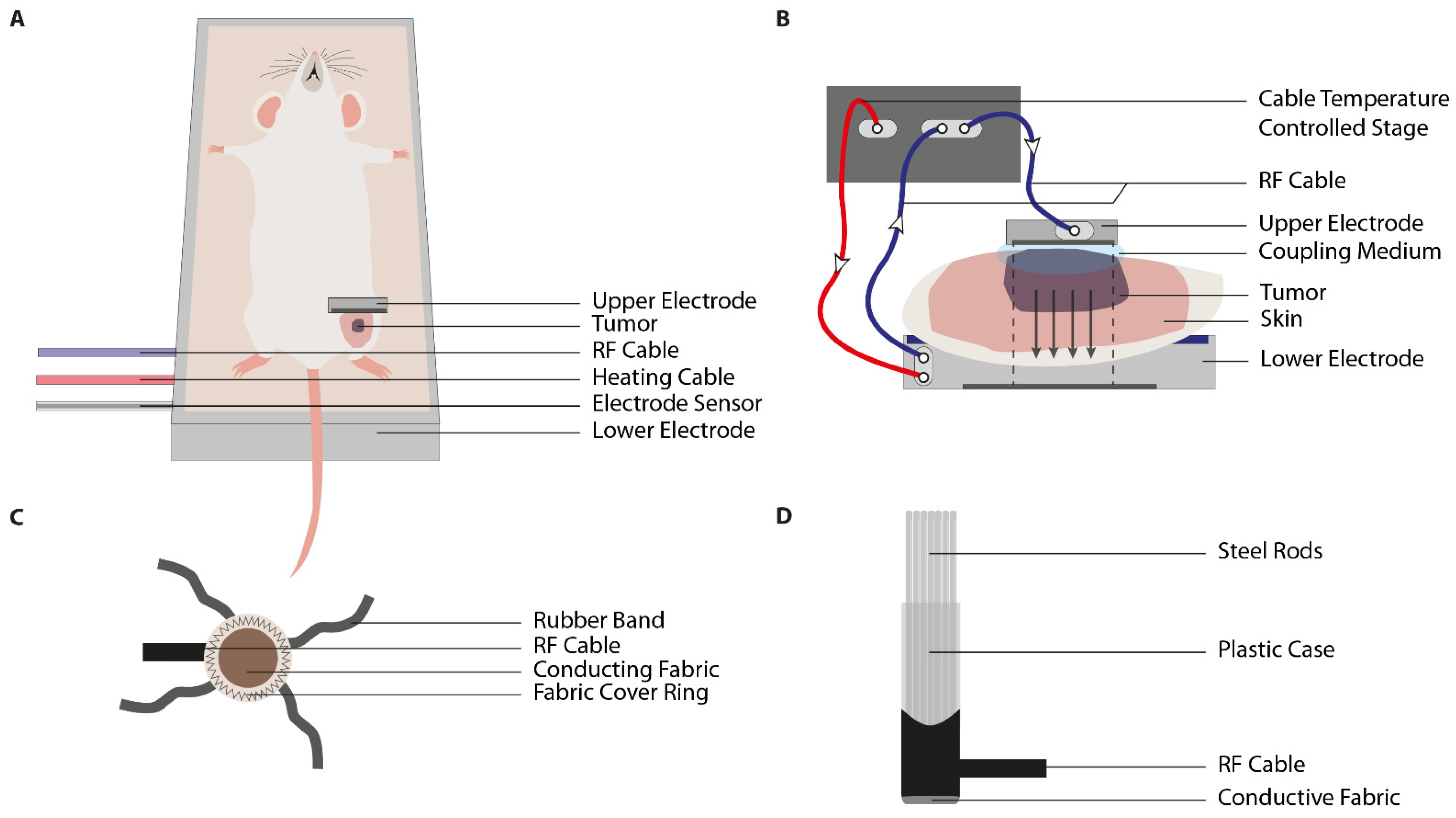 A

Upper Electrode
Tumor
RF Cable
Heating Cable
Electrode Sensor
Lower Electrode

B

Cable Temperature Controlled Stage
RF Cable
Upper Electrode
Coupling Medium
Tumor
Skin
Lower Electrode

C

Rubber Band
RF Cable
Conducting Fabric
Fabric Cover Ring

D

Steel Rods
Plastic Case
RF Cable
Conductive Fabric