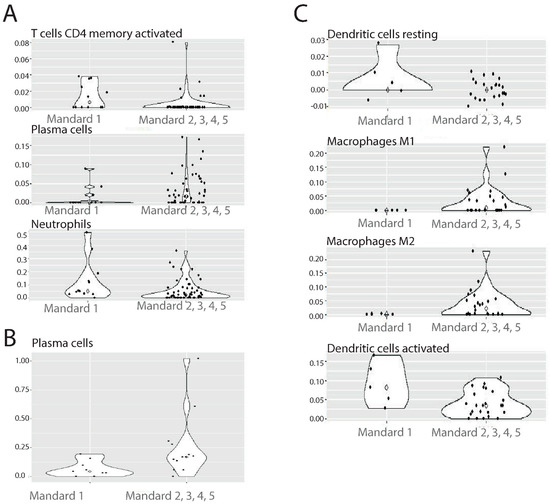 A

T cells CD4 memory activated

0.08
0.06
0.04
0.02
0.00

Mandard 1
Mandard 2, 3, 4, 5

Plasma cells

0.15
0.10
0.05
0.00

Mandard 1
Mandard 2, 3, 4, 5

Neutrophils

0.5
0.4
0.3
0.2
0.1
0.0

Mandard 1
Mandard 2, 3, 4, 5

B

Plasma cells

1.00
0.75
0.50
0.25
0.0

Mandard 1
Mandard 2, 3, 4, 5

C

Dendritic cells resting

0.03
0.02
0.01
0.00
-0.01

Mandard 1
Mandard 2, 3, 4, 5

Macrophages M1

0.20
0.15
0.10
0.05
0.00

Mandard 1
Mandard 2, 3, 4, 5

Macrophages M2

0.20
0.15
0.10
0.05
0.00

Mandard 1
Mandard 2, 3, 4, 5

Dendritic cells activated

0.15
0.10
0.05
0.00

Mandard 1
Mandard 2, 3, 4, 5