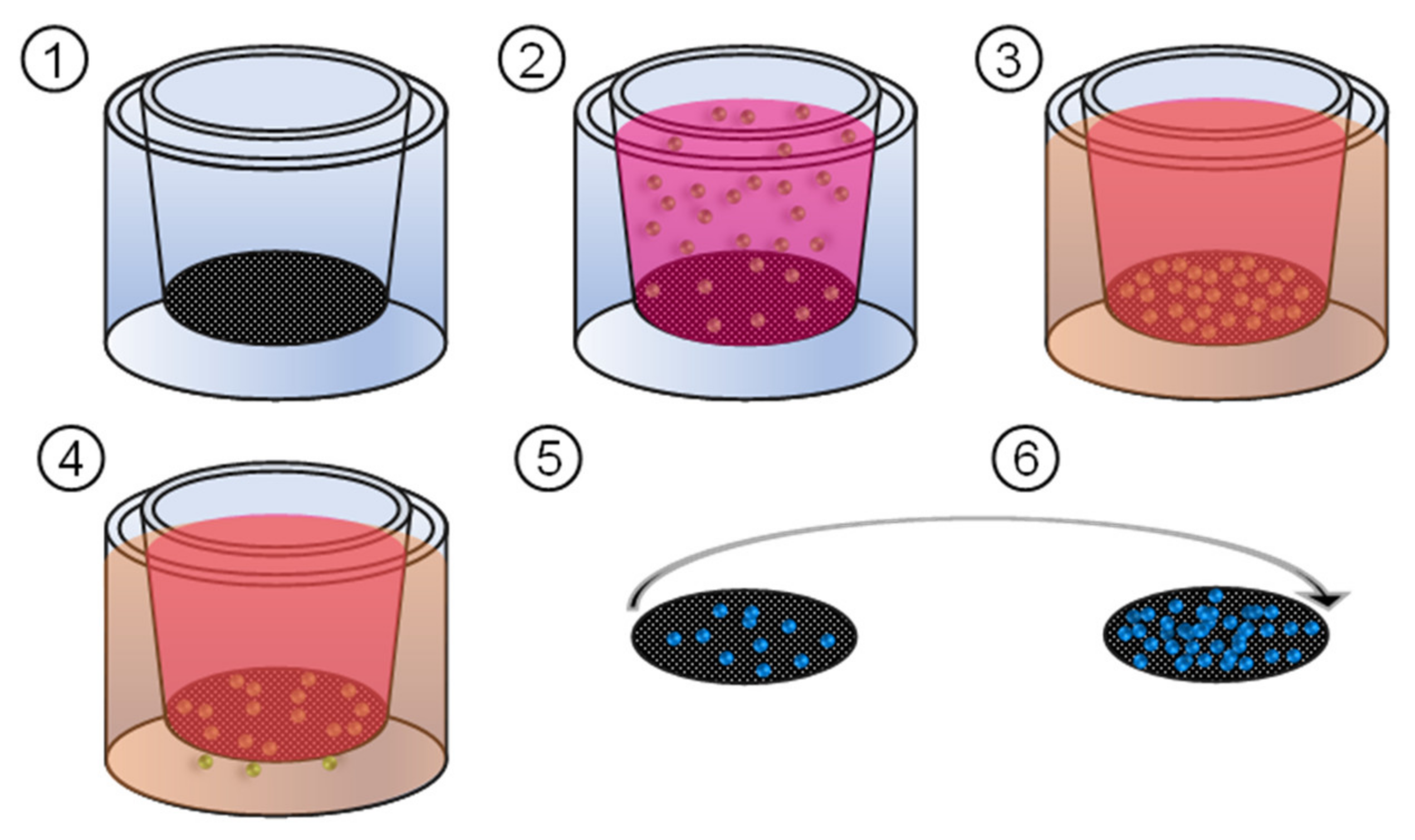 1
2
3
4
5
6