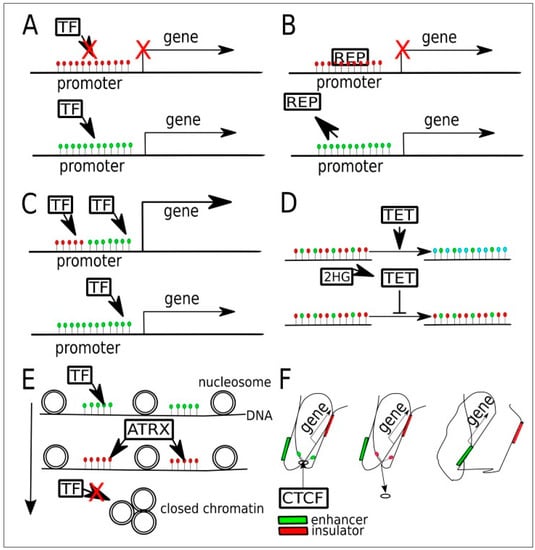 A
TF
gene
promoter
TF
gene
promoter

B
REP
gene
promoter
REP
gene
promoter

C
TF
TF
gene
promoter
TF
gene
promoter

D
TET
2HG
TET

E
TF
nucleosome
DNA
ATRX
TF
closed chromatin

F
gene
gene
gene
CTCF
enhancer
insulator