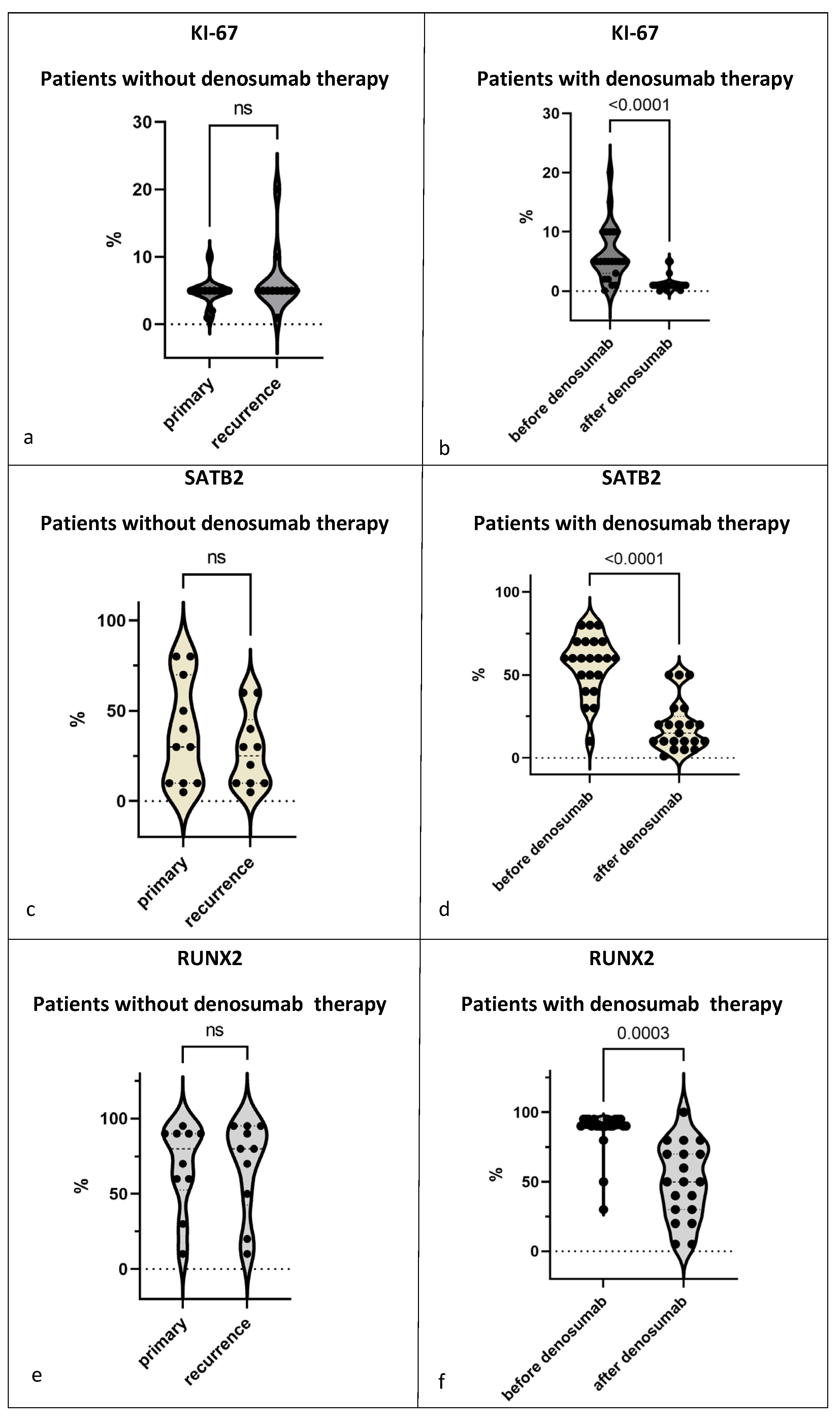 KI-67

Patients without denosumab therapy

ns

30
20
10
0

%

primary
recurrence

a

KI-67

Patients with denosumab therapy

<0.0001

30
20
10
0

%

before denosumab
after denosumab

b

SATB2

Patients without denosumab therapy

ns

100
50
0

%

primary
recurrence

c

SATB2

Patients with denosumab therapy

<0.0001

100
50
0

%

before denosumab
after denosumab

d

RUNX2

Patients without denosumab therapy

ns

100
50
0

%

primary
recurrence

e

RUNX2

Patients with denosumab therapy

0.0003

100
50
0

%

before denosumab
after denosumab

f