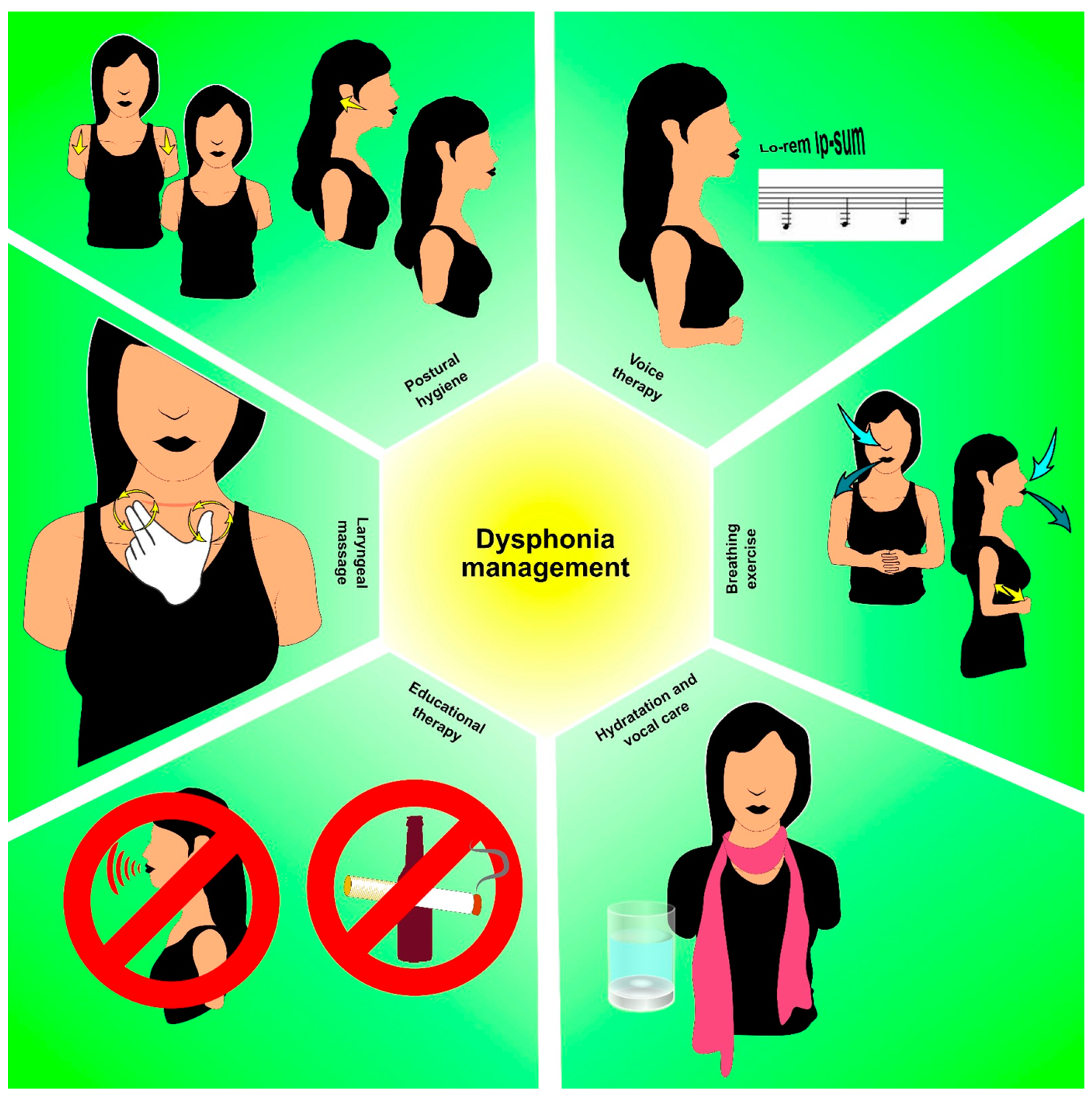 Lo-rem Ip-sum

Postural hygiene

Voice therapy

Laryngeal massage

Dysphonia management

Breathing exercise

Educational therapy

Hydratation and vocal care