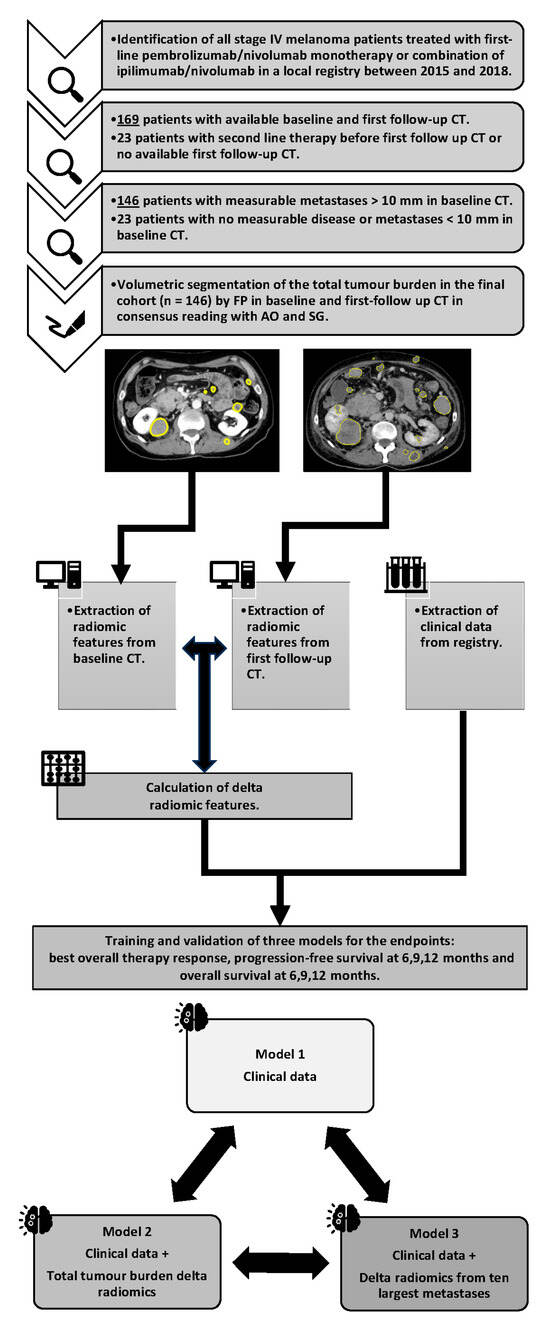 •Identification of all stage IV melanoma patients treated with first-line pembrolizumab/nivolumab monotherapy or combination of ipilimumab/nivolumab in a local registry between 2015 and 2018.

•169 patients with available baseline and first follow-up CT.
•23 patients with second line therapy before first follow up CT or no available first follow-up CT.

•146 patients with measurable metastases > 10 mm in baseline CT.
•23 patients with no measurable disease or metastases < 10 mm in baseline CT.

•Volumetric segmentation of the total tumour burden in the final cohort (n = 146) by FP in baseline and first-follow up CT in consensus reading with AO and SG.

•Extraction of radiomic features from baseline CT.

•Extraction of radiomic features from first follow-up CT.

•Extraction of clinical data from registry.

Calculation of delta radiomic features.

Training and validation of three models for the endpoints: best overall therapy response, progression-free survival at 6,9,12 months and overall survival at 6,9,12 months.

Model 1
Clinical data

Model 2
Clinical data +
Total tumour burden delta radiomics

Model 3
Clinical data +
Delta radiomics from ten largest metastases