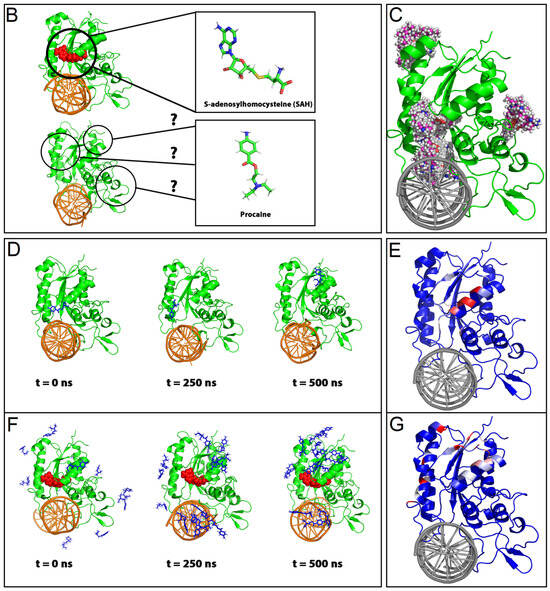 B

S-adenosylhomocysteine (SAH)

?

?

?

Procaine

C

D

t = 0 ns

t = 250 ns

t = 500 ns

E

F

t = 0 ns

t = 250 ns

t = 500 ns

G