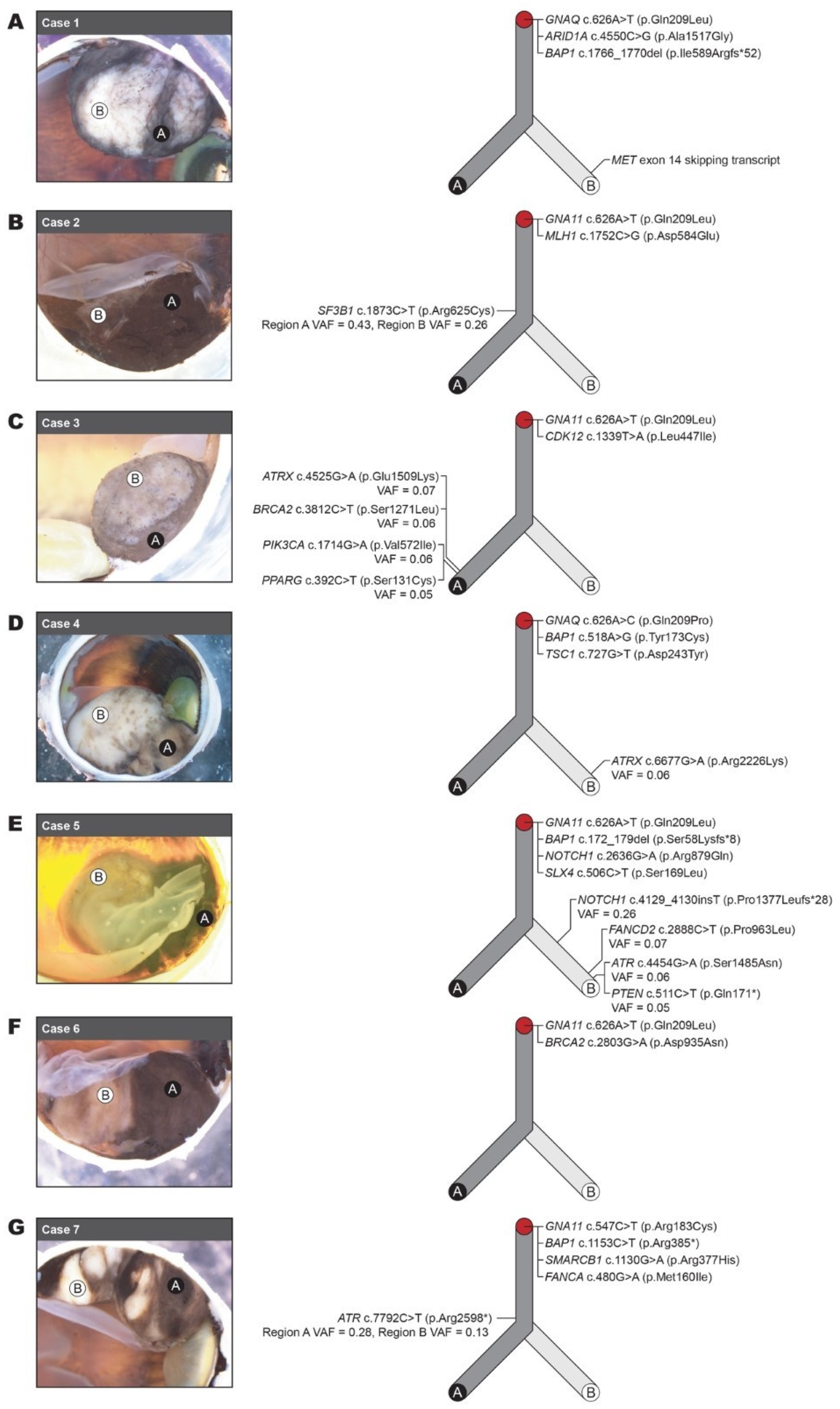 A

Case 1

B

A

GNAQ c.626A>T (p.Gln209Leu)
ARID1A c.4550C>G (p.Ala1517Gly)
BAP1 c.1766_1770del (p.Ile589Argfs*52)

MET exon 14 skipping transcript

A

B

B

Case 2

B

A

GNA11 c.626A>T (p.Gln209Leu)
MLH1 c.1752C>G (p.Asp584Glu)

SF3B1 c.1873C>T (p.Arg625Cys)
Region A VAF = 0.43, Region B VAF = 0.26

A

B

C

Case 3

B

A

GNA11 c.626A>T (p.Gln209Leu)
CDK12 c.1339T>A (p.Leu447Ile)

ATRX c.4525G>A (p.Glu1509Lys)
VAF = 0.07
BRCA2 c.3812C>T (p.Ser1271Leu)
VAF = 0.06
PIK3CA c.1714G>A (p.Val572Ile)
VAF = 0.06
PPARG c.392C>T (p.Ser131Cys)
VAF = 0.05

A

B

D

Case 4

B

A

GNAQ c.626A>C (p.Gln209Pro)
BAP1 c.518A>G (p.Tyr173Cys)
TSC1 c.727G>T (p.Asp243Tyr)

ATRX c.6677G>A (p.Arg2226Lys)
VAF = 0.06

A

B

E

Case 5

B

A

GNA11 c.626A>T (p.Gln209Leu)
BAP1 c.172_179del (p.Ser58Lysfs*8)
NOTCH1 c.2636G>A (p.Arg879Gln)
SLX4 c.506C>T (p.Ser169Leu)

NOTCH1 c.4129_4130insT (p.Pro1377Leufs*28)
VAF = 0.26
FANCD2 c.2888C>T (p.Pro963Leu)
VAF = 0.07
ATR c.4454G>A (p.Ser1485Asn)
VAF = 0.06
PTEN c.511C>T (p.Gln171*)
VAF = 0.05

A

B

F

Case 6

B

A

GNA11 c.626A>T (p.Gln209Leu)
BRCA2 c.2803G>A (p.Asp935Asn)

A

B

G

Case 7

B

A

GNA11 c.547C>T (p.Arg183Cys)
BAP1 c.1153C>T (p.Arg385*)
SMARCB1 c.1130G>A (p.Arg377His)
FANCA c.480G>A (p.Met160Ile)

ATR c.7792C>T (p.Arg2598*)
Region A VAF = 0.28, Region B VAF = 0.13

A

B