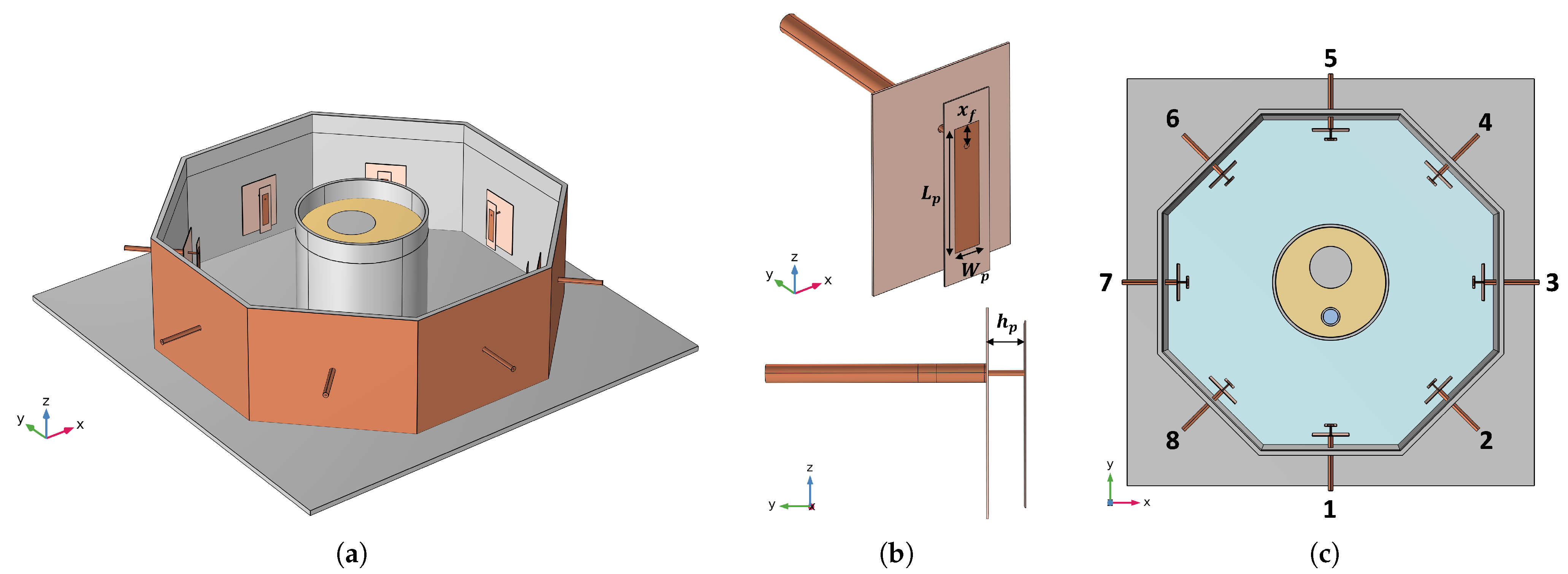 z
y
x

(a)

$x_f$
$L_p$
$W_p$
z
y
x

$h_p$
z
y
x

(b)

5
6
4
7
3
8
2
1
y
x

(c)