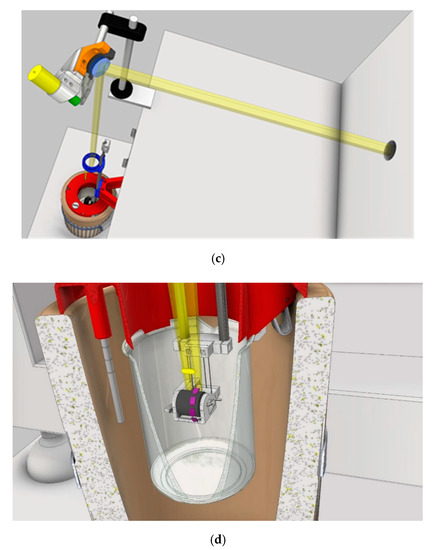 (c)

(d)