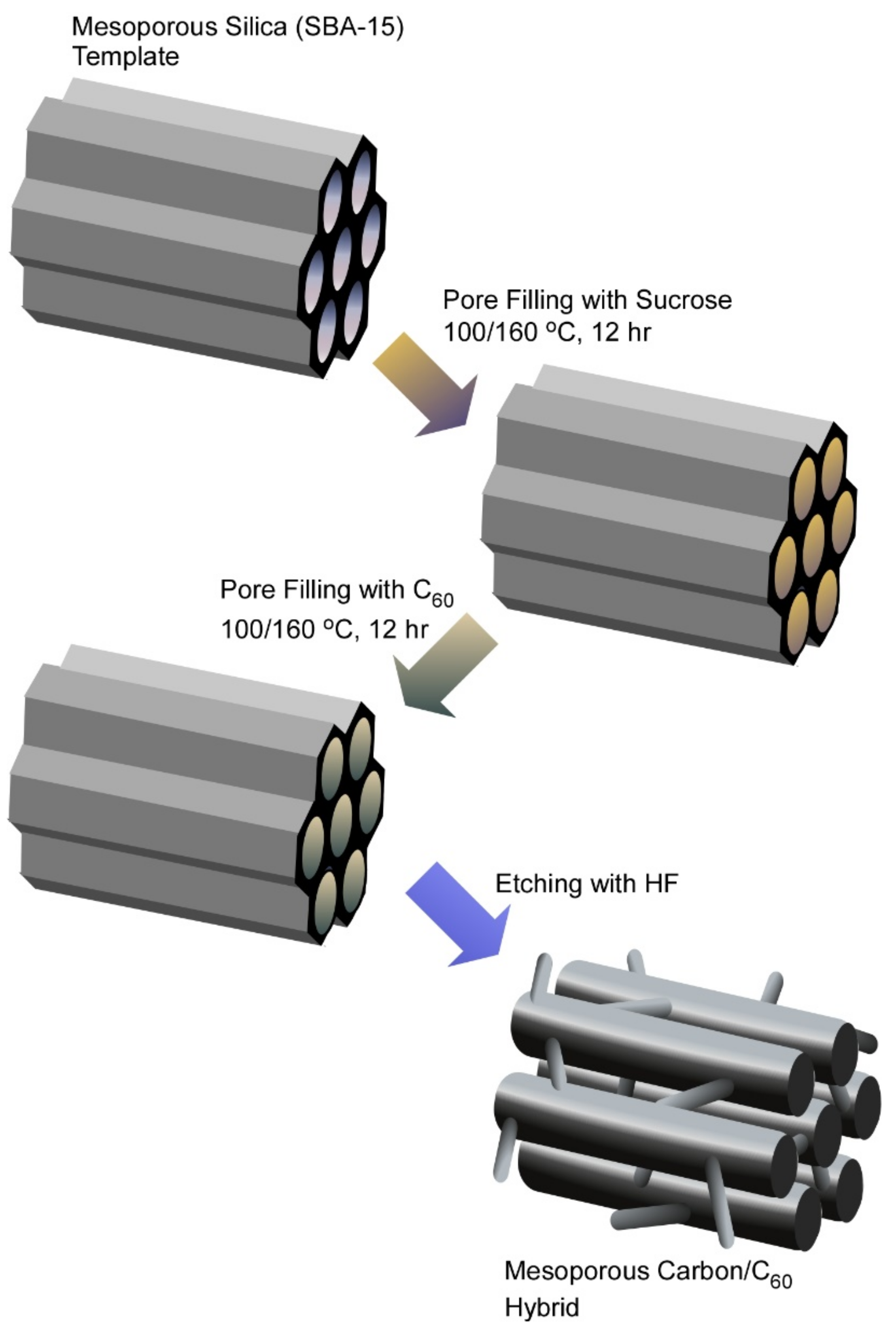 Mesoporous Silica (SBA-15)
Template

Pore Filling with Sucrose
100/160 $^{o}$C, 12 hr

Pore Filling with $C_{60}$
100/160 $^{o}$C, 12 hr

Etching with HF

Mesoporous Carbon/$C_{60}$
Hybrid