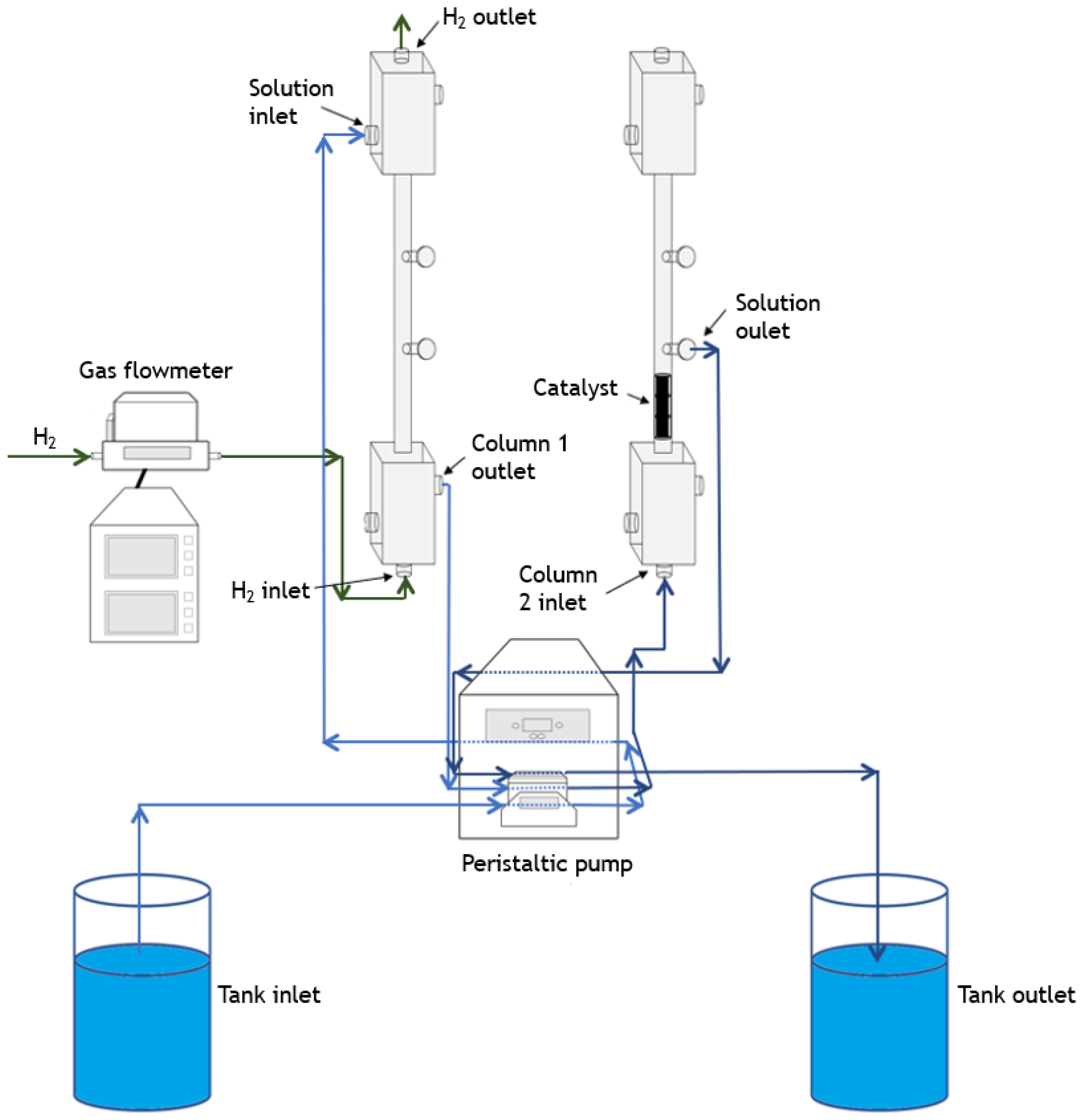 $H_2$ outlet

Solution inlet

Solution oulet

Gas flowmeter

Catalyst

$H_2$

Column 1 outlet

$H_2$ inlet

Column 2 inlet

Peristaltic pump

Tank inlet

Tank outlet