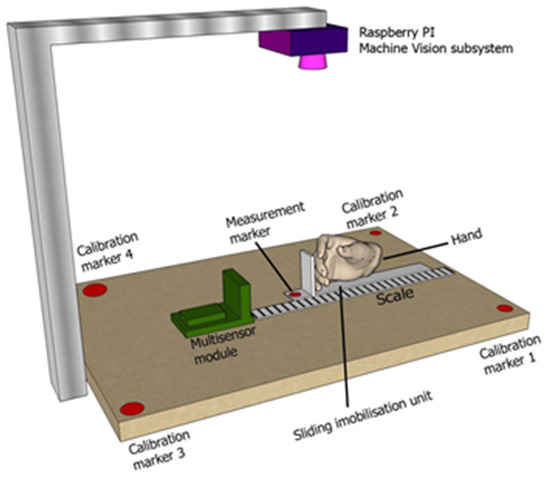 Raspberry PI
Machine Vision subsystem

Calibration marker 4

Measurement marker

Calibration marker 2

Hand

Scale

Multisensor module

Calibration marker 1

Sliding imobilisation unit

Calibration marker 3