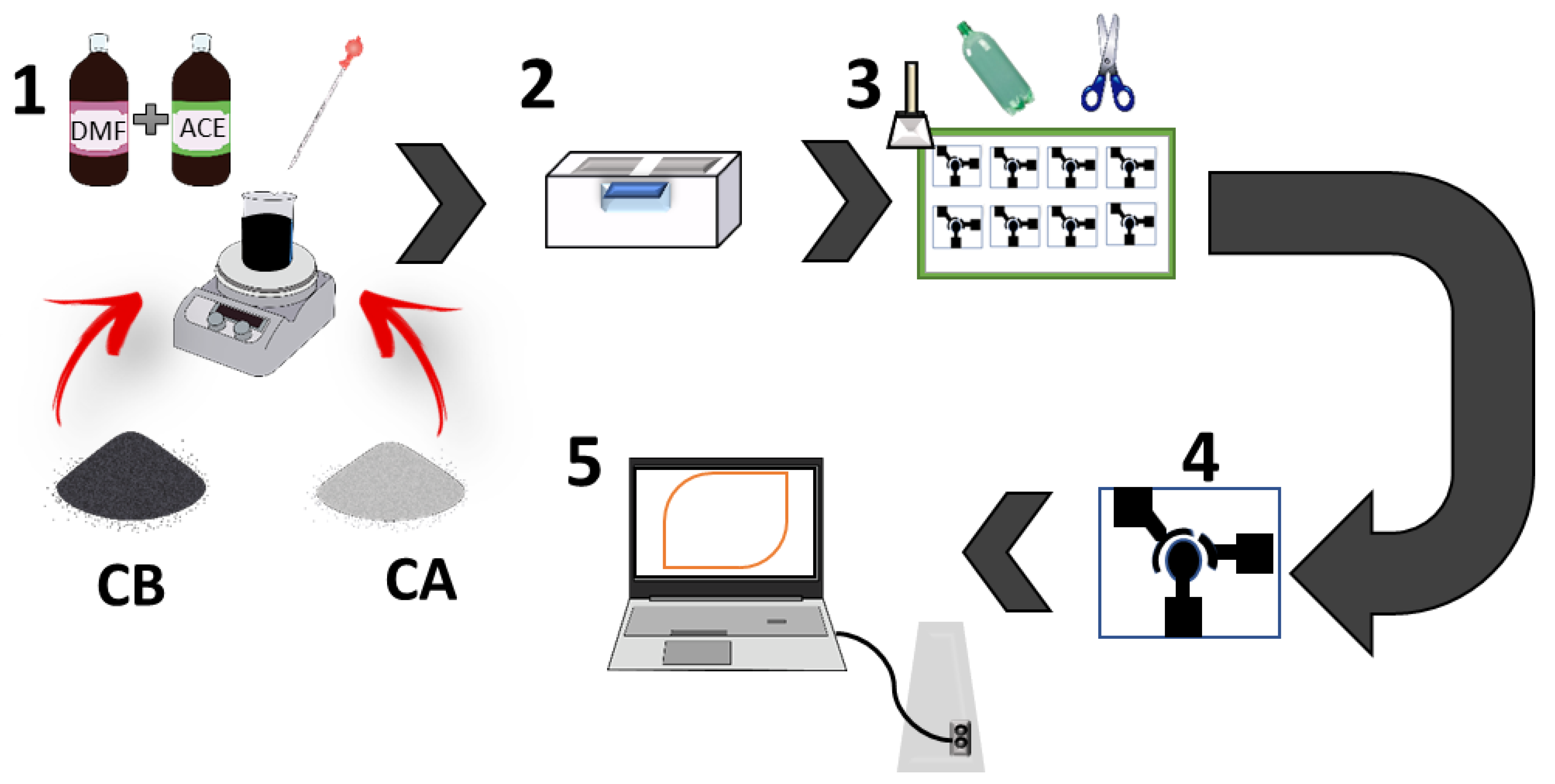 1
DMF
ACE
CB
CA
2
3
4
5