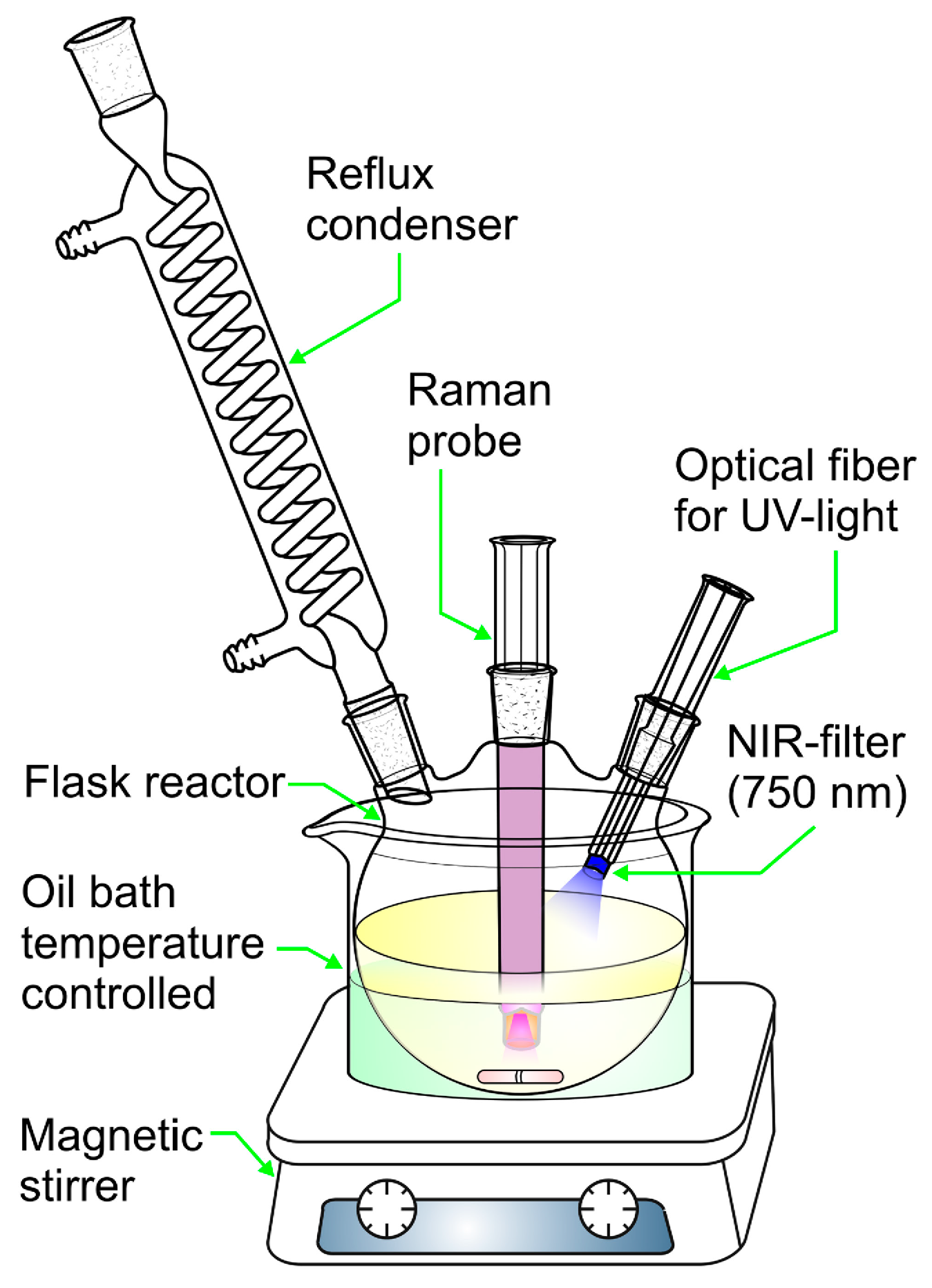 Reflux condenser

Raman probe

Optical fiber for UV-light

NIR-filter (750 nm)

Flask reactor

Oil bath temperature controlled

Magnetic stirrer