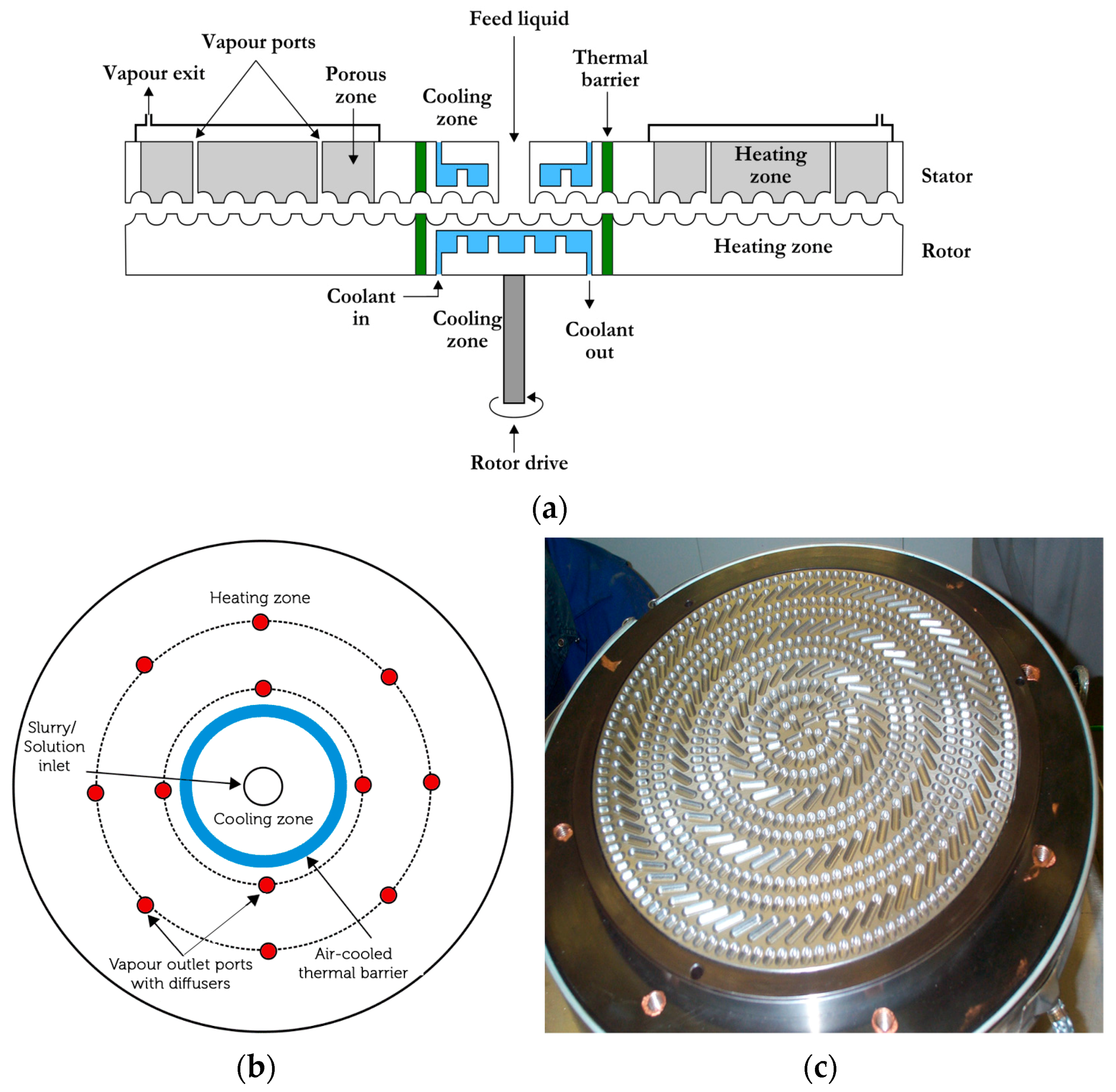 Feed liquid
Vapour ports
Vapour exit
Porous zone
Cooling zone
Thermal barrier
Heating zone
Stator
Heating zone
Rotor
Coolant in
Cooling zone
Coolant out
Rotor drive
(a)

Heating zone
Slurry/ Solution inlet
Cooling zone
Vapour outlet ports with diffusers
Air-cooled thermal barrier
(b)

(c)