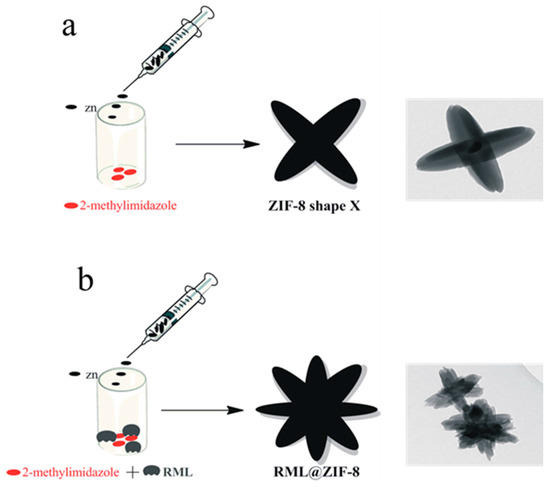 a

zn

2-methylimidazole

ZIF-8 shape X

b

zn

2-methylimidazole + RML

RML@ZIF-8