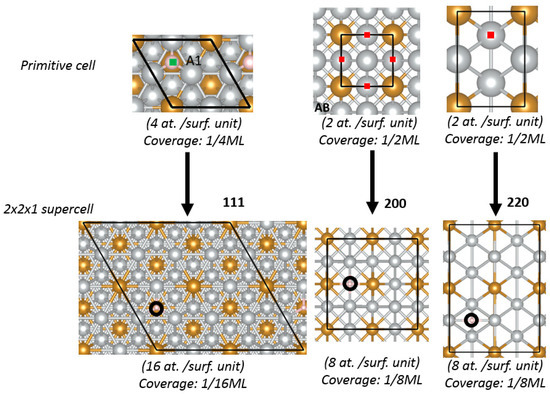 Primitive cell

A1

(4 at. /surf. unit)
Coverage: 1/4ML

AB

(2 at. /surf. unit)
Coverage: 1/2ML

(2 at. /surf. unit)
Coverage: 1/2ML

2x2x1 supercell

111

200

220

(16 at. /surf. unit)
Coverage: 1/16ML

(8 at. /surf. unit)
Coverage: 1/8ML

(8 at. /surf. unit)
Coverage: 1/8ML