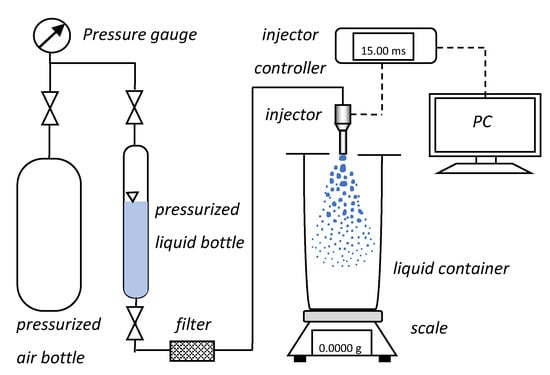 Pressure gauge

injector controller

15.00 ms

injector

PC

pressurized liquid bottle

liquid container

pressurized air bottle

filter

scale

0.0000 g