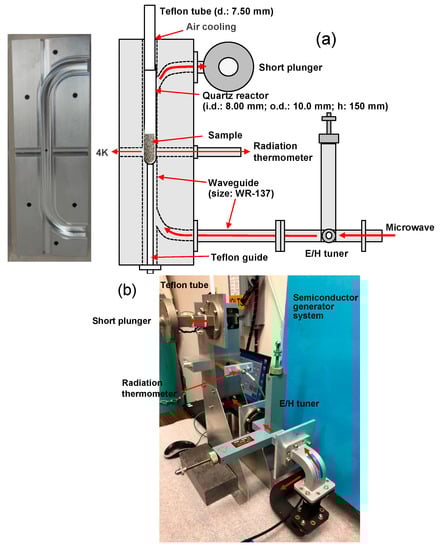 Teflon tube (d.: 7.50 mm)
Air cooling
(a)
Short plunger
Quartz reactor
(i.d.: 8.00 mm; o.d.: 10.0 mm; h: 150 mm)
Sample
4K
Radiation thermometer
Waveguide
(size: WR-137)
Microwave
E/H tuner
Teflon guide
(b)
Teflon tube
Semiconductor generator system
Short plunger
Radiation thermometer
E/H tuner