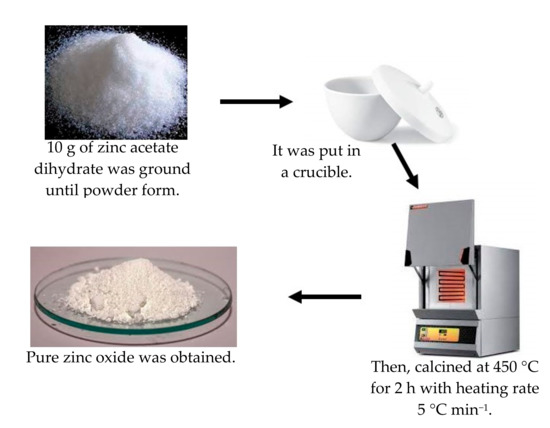 10 g of zinc acetate dihydrate was ground until powder form.

It was put in a crucible.

Then, calcined at 450 °C for 2 h with heating rate 5 °C min$^{-1}$.

Pure zinc oxide was obtained.