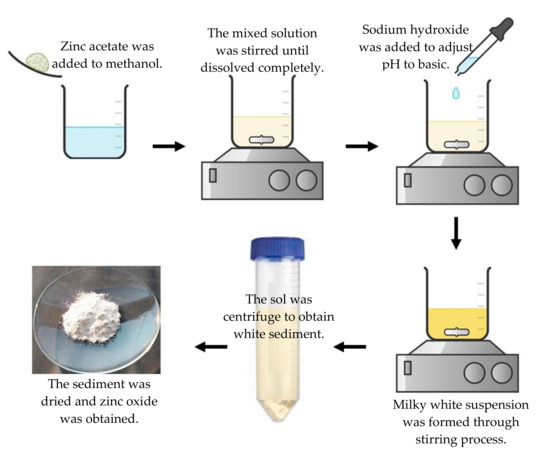 Zinc acetate was added to methanol.

The mixed solution was stirred until dissolved completely.

Sodium hydroxide was added to adjust pH to basic.

Milky white suspension was formed through stirring process.

The sol was centrifuge to obtain white sediment.

The sediment was dried and zinc oxide was obtained.