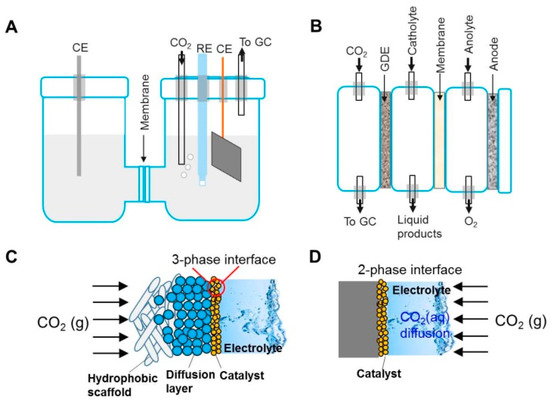 A

CE

Membrane

$CO_2$ RE CE To GC

B

$CO_2$ GDE Catholyte Membrane Anolyte Anode

To GC Liquid products $O_2$

C

3-phase interface

$CO_2$ (g)

Electrolyte

Hydrophobic scaffold Diffusion layer Catalyst

D

2-phase interface

Electrolyte

$CO_2$(aq) diffusion

$CO_2$ (g)

Catalyst