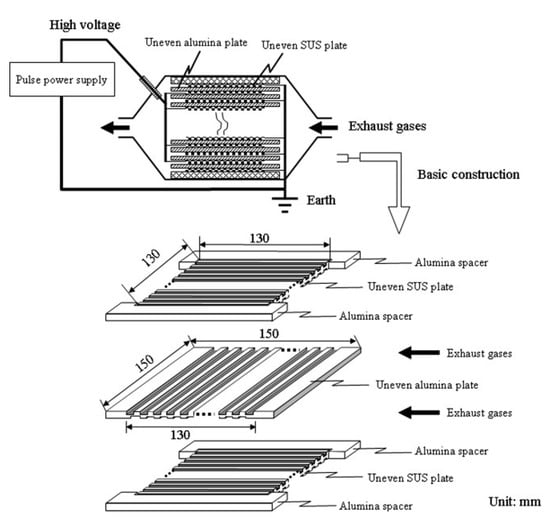 High voltage

Uneven alumina plate

Uneven SUS plate

Pulse power supply

Exhaust gases

Basic construction

Earth

130

130

Alumina spacer

Uneven SUS plate

Alumina spacer

150

150

Exhaust gases

Uneven alumina plate

Exhaust gases

130

Alumina spacer

Uneven SUS plate

Alumina spacer

Unit: mm