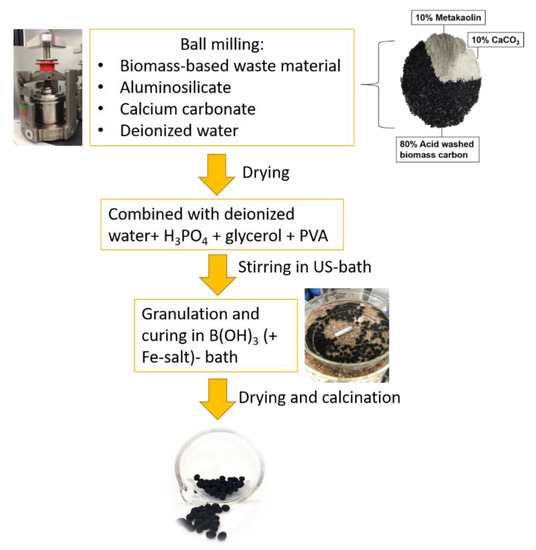 Ball milling:
• Biomass-based waste material
• Aluminosilicate
• Calcium carbonate
• Deionized water

10% Metakaolin

10% $CaCO_3$

80% Acid washed biomass carbon

Drying

Combined with deionized water+ $H_3PO_4$ + glycerol + PVA

Stirring in US-bath

Granulation and curing in $B(OH)_3$ (+ Fe-salt)- bath

Drying and calcination