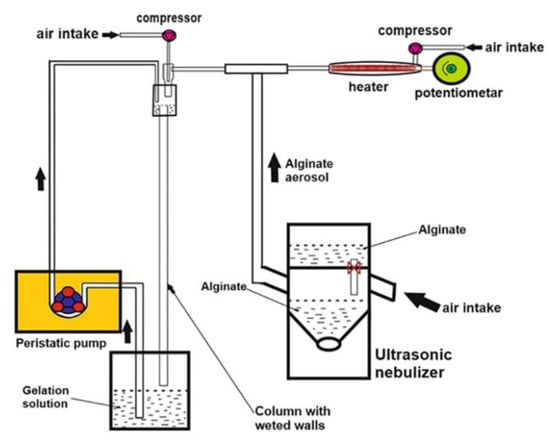 compressor
air intake
compressor
air intake
heater
potentiometar
Alginate aerosol
Alginate
Alginate
air intake
Peristatic pump
Ultrasonic nebulizer
Gelation solution
Column with weted walls