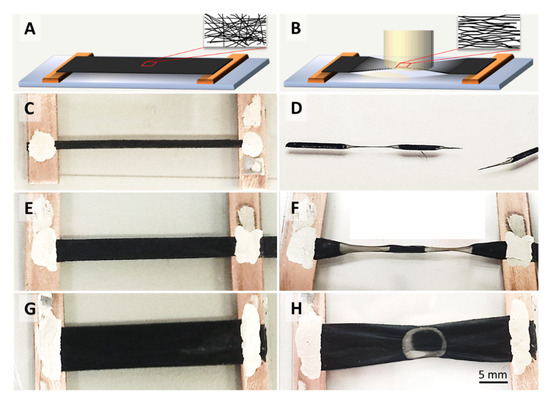 A

B

C

D

E

F

G

H

5 mm