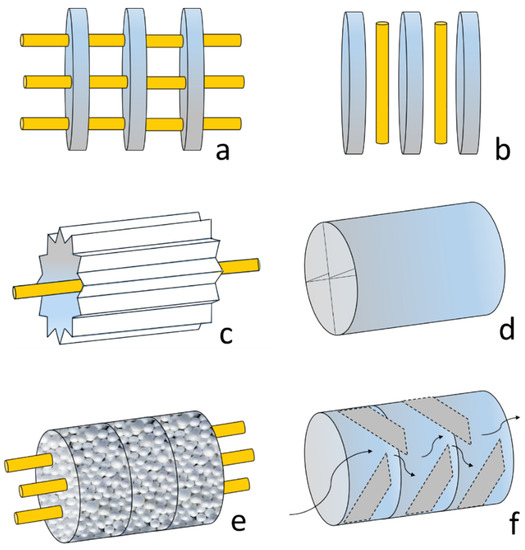 a
b
c
d
e
f