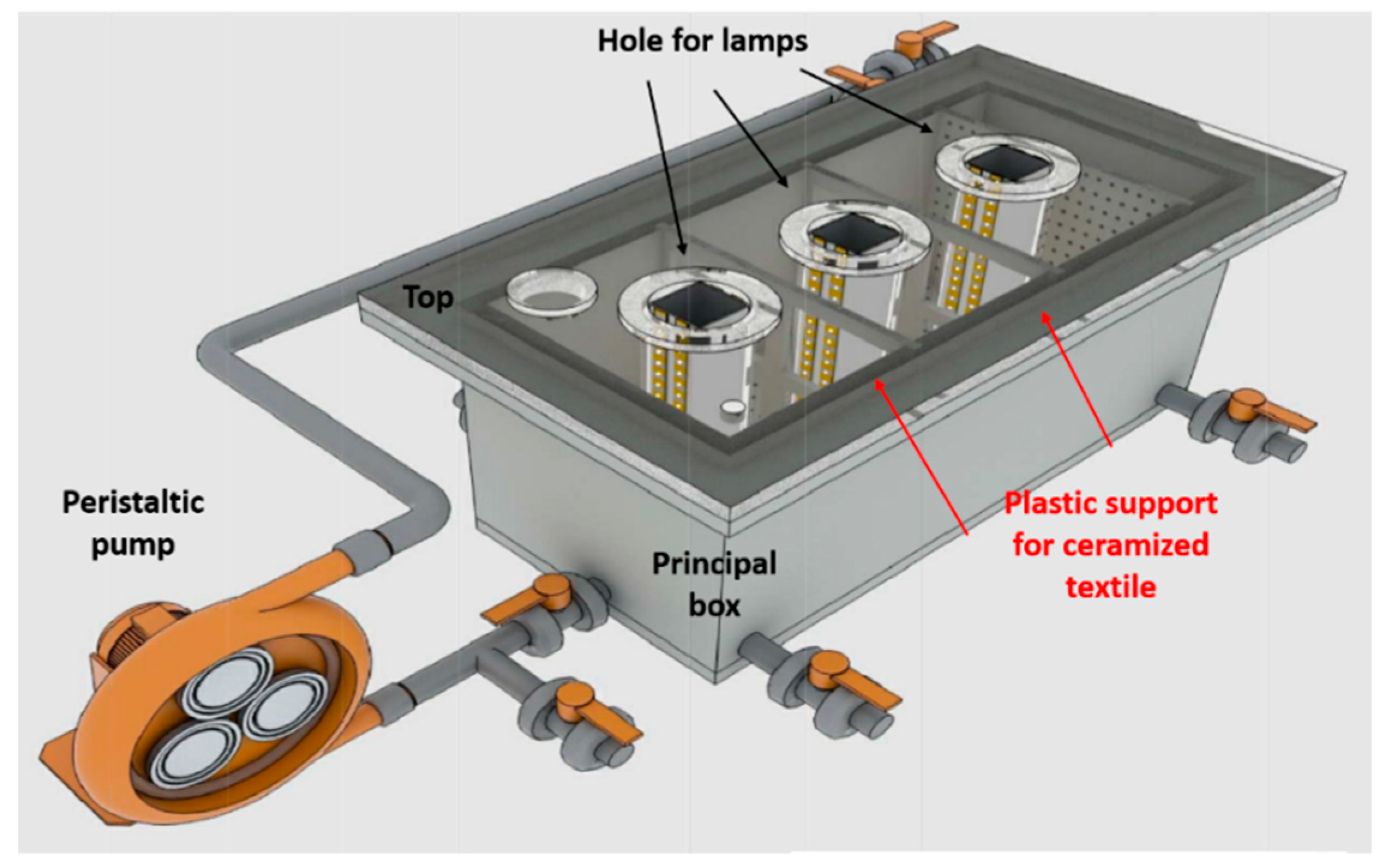 Hole for lamps

Top

Peristaltic pump

Principal box

Plastic support for ceramized textile