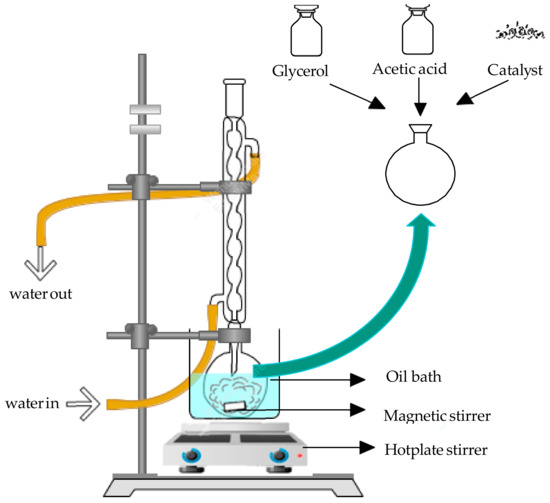 Glycerol

Acetic acid

Catalyst

water out

water in

Oil bath

Magnetic stirrer

Hotplate stirrer